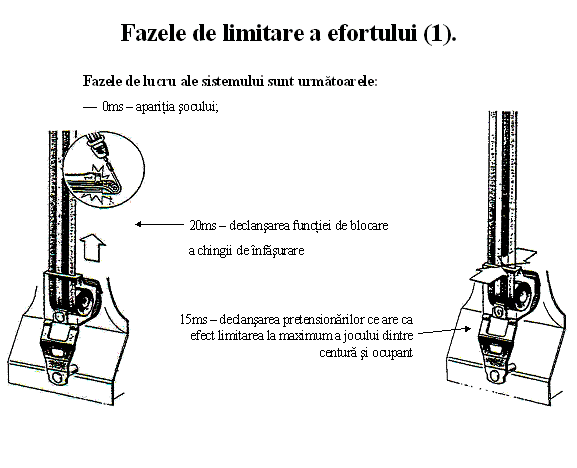 Fazele de limitare a efortului (1).

Fazele de lucru ale sistemului sunt următoarele:

— 0ms – apariția șocului;

20ms – declanșarea funcției de blocare a chingii de înfășurare

15ms – declanșarea pretensionărilor ce are ca efect limitarea la maximum a jocului dintre centură și ocupant